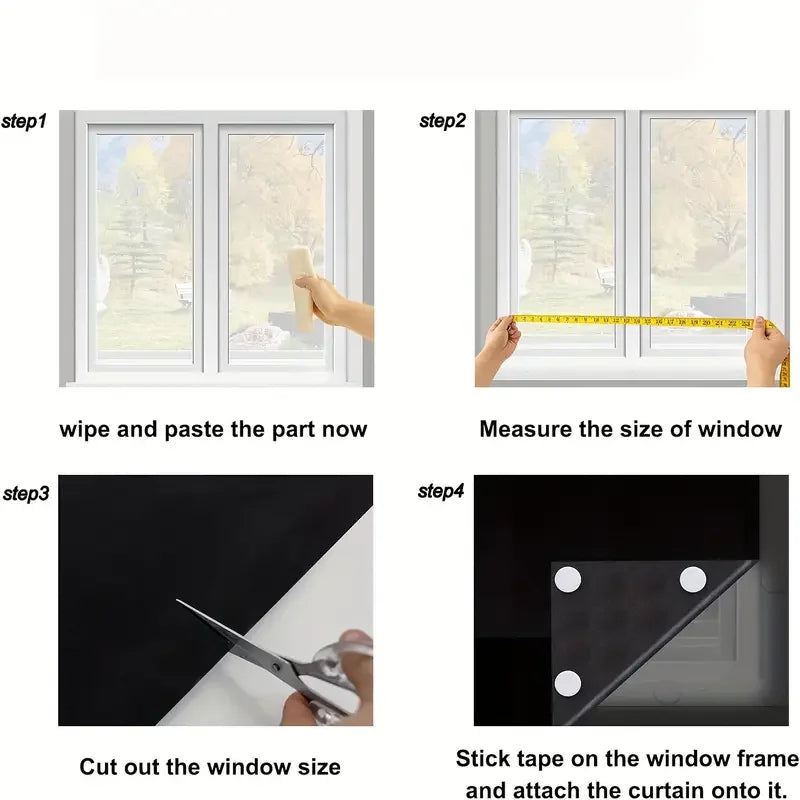 step1

wipe and paste the part now

step2

Measure the size of window

step3

Cut out the window size

step4

Stick tape on the window frame and attach the curtain onto it.