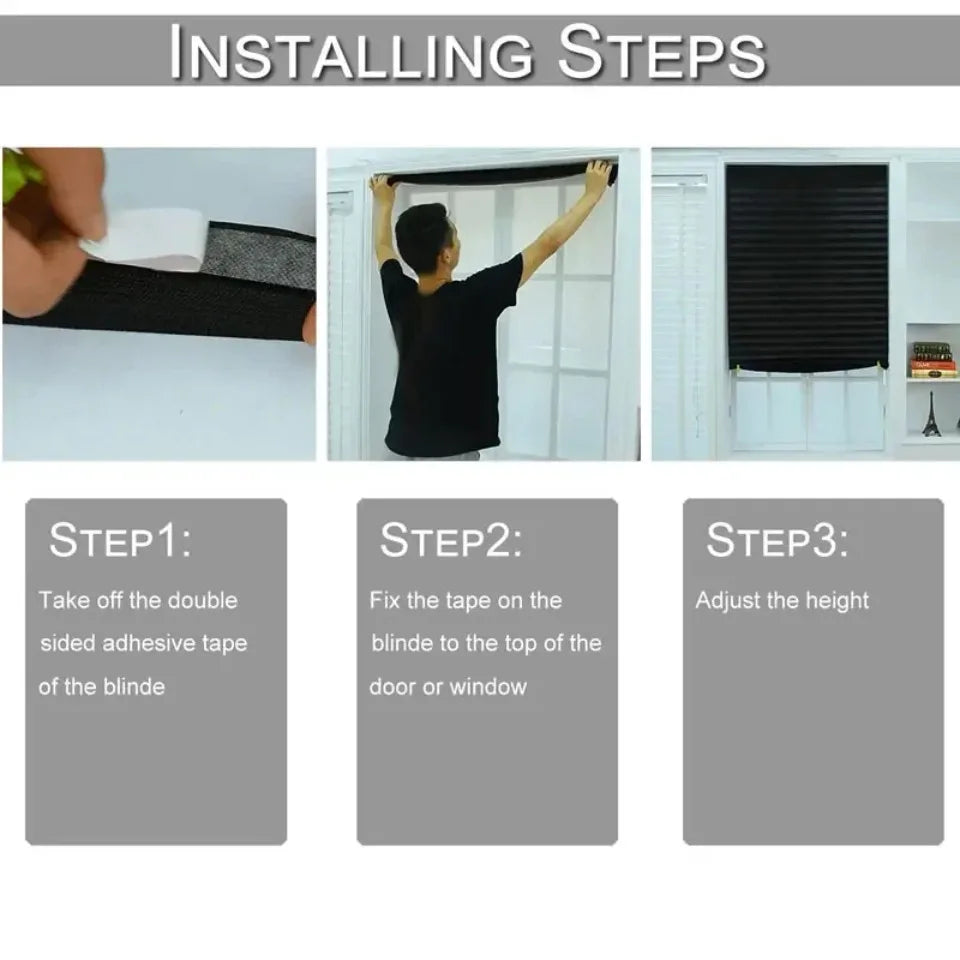 INSTALLING STEPS

STEP1:
Take off the double sided adhesive tape of the blinde

STEP2:
Fix the tape on the blinde to the top of the door or window

STEP3:
Adjust the height